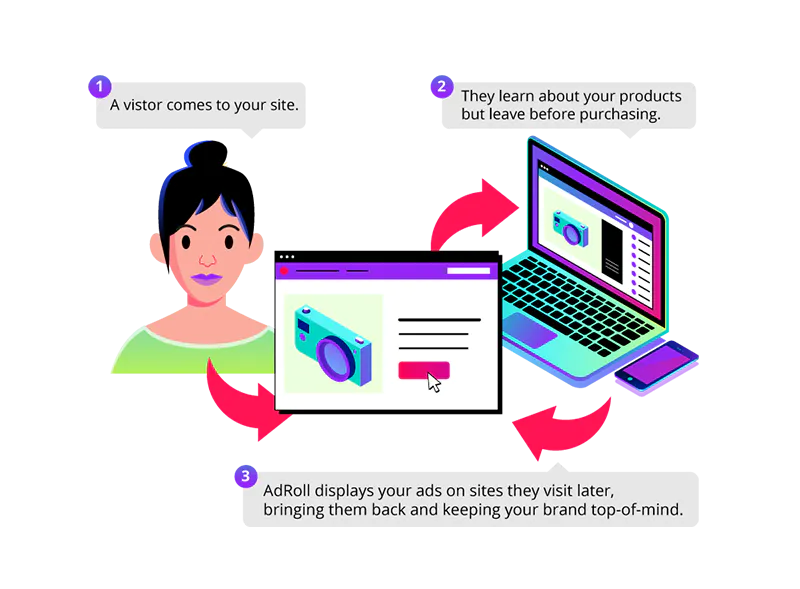 1
A vistor comes to your site.

2
They learn about your products but leave before purchasing.

3
AdRoll displays your ads on sites they visit later, bringing them back and keeping your brand top-of-mind.